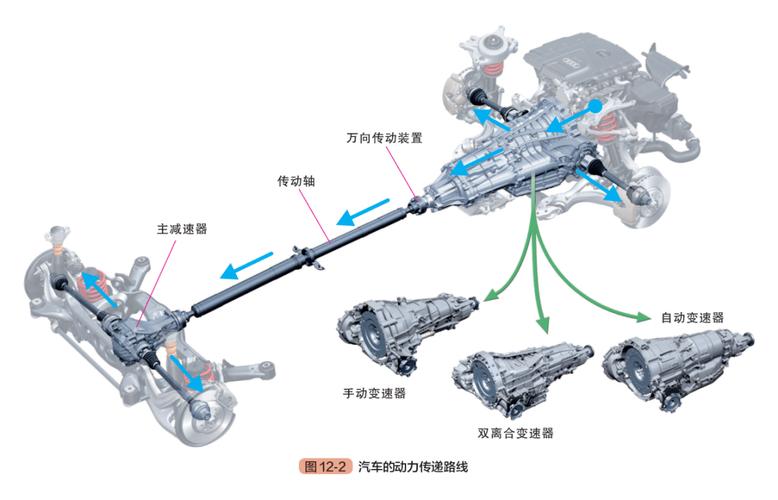 万向传动装置

传动轴

主减速器

自动变速器

手动变速器

双离合变速器

图 12-2 汽车的动力传递路线